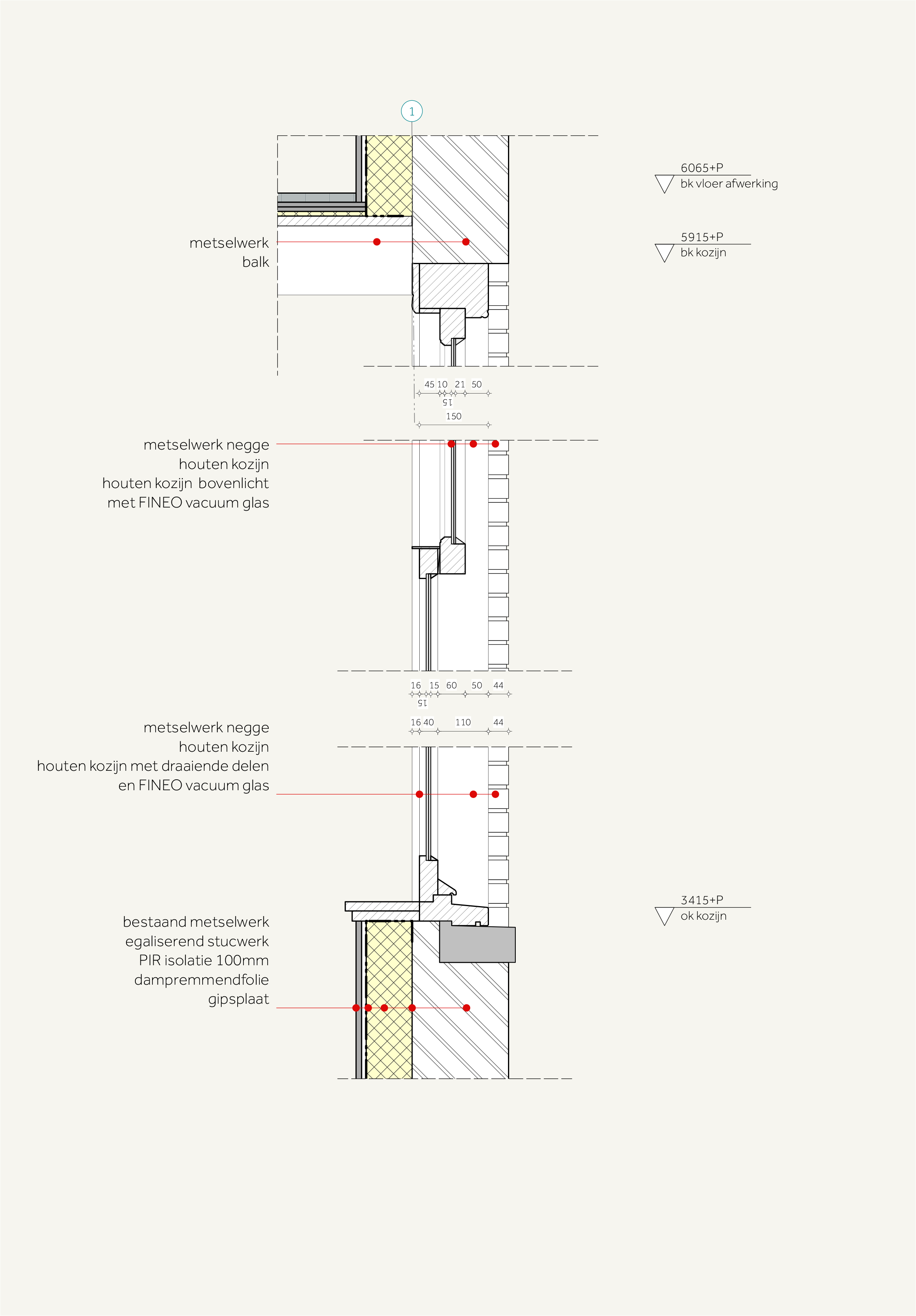 1

6065+P
bk vloer afwerking

5915+P
bk kozijn

metselwerk
balk

45 10 21 50
15
150

metselwerk negge
houten kozijn
houten kozijn bovenlicht
met FINEO vacuum glas

16 15 60 50 44
15

16 40 110 44

metselwerk negge
houten kozijn
houten kozijn met draaiende delen
en FINEO vacuum glas

3415+P
ok kozijn

bestaand metselwerk
egaliserend stucwerk
PIR isolatie 100mm
dampremmendfolie
gipsplaat