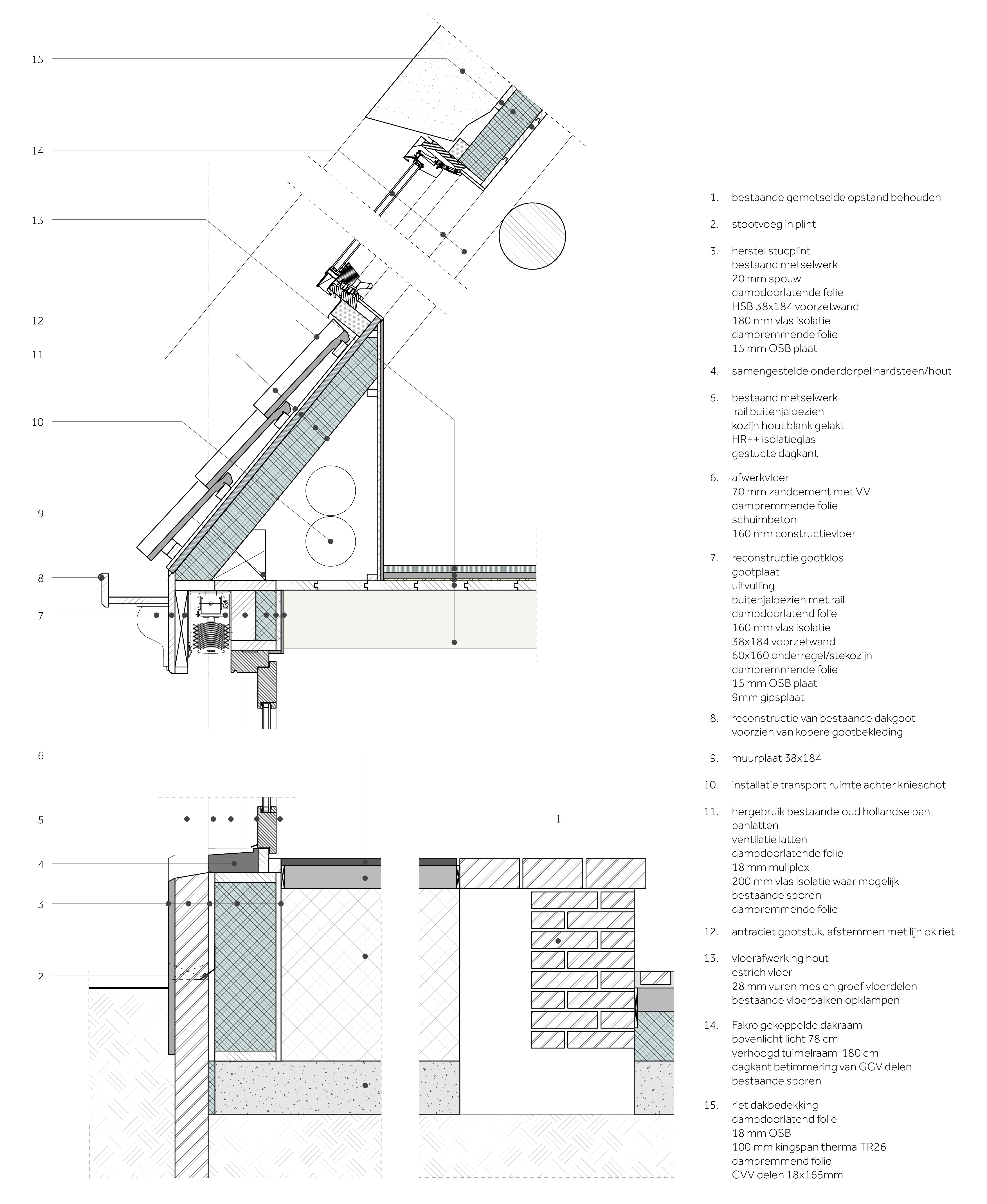 15

14

13

12

11

10

9

8

7

6

5

4

3

2

1

1. bestaande gemetselde opstand behouden

2. stootvoeg in plint

3. herstel stucplint
bestaand metselwerk
20 mm spouw
dampdoorlatende folie
HSB 38x184 voorzetwand
180 mm vlas isolatie
dampremmende folie
15 mm OSB plaat

4. samengestelde onderdorpel hardsteen/hout

5. bestaand metselwerk
rail buitenjaloezien
kozijn hout blank gelakt
HR++ isolatieglas
gestucte dagkant

6. afwerkvloer
70 mm zandcement met VV
dampremmende folie
schuimbeton
160 mm constructievloer

7. reconstructie gootklos
gootplaat
uitvulling
buitenjaloezien met rail
dampdoorlatend folie
160 mm vlas isolatie
38x184 voorzetwand
60x160 onderregel/stekozijn
dampremmende folie
15 mm OSB plaat
9mm gipsplaat

8. reconstructie van bestaande dakgoot
voorzien van kopere gootbekleding

9. muurplaat 38x184

10. installatie transport ruimte achter knieschot

11. hergebruik bestaande oud hollandse pan
panlatten
ventilatie latten
dampdoorlatende folie
18 mm muliplex
200 mm vlas isolatie waar mogelijk
bestaande sporen
dampremmende folie

12. antraciet gootstuk, afstemmen met lijn ok riet

13. vloerafwerking hout
estrich vloer
28 mm vuren mes en groef vloerdelen
bestaande vloerbalken opklampen

14. Fakro gekoppelde dakraam
bovenlicht licht 78 cm
verhoogd tuimelraam 180 cm
dagkant betimmering van GGV delen
bestaande sporen

15. riet dakbedekking
dampdoorlatend folie
18 mm OSB
100 mm kingspan therma TR26
dampremmend folie
GVV delen 18x165mm